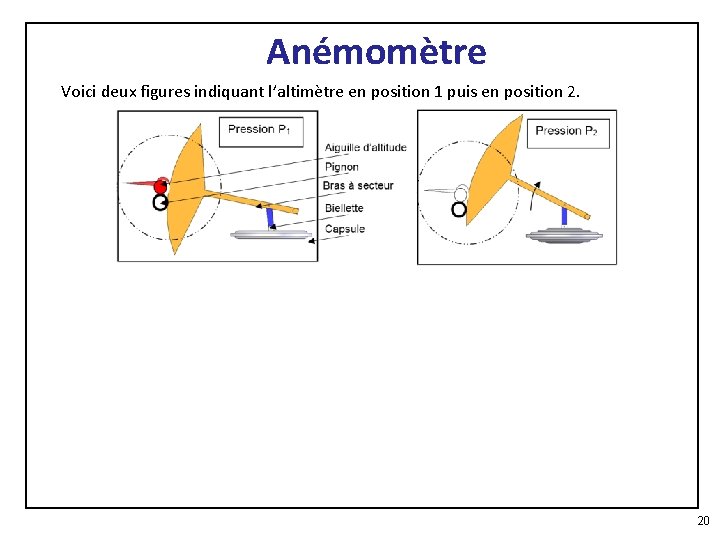 Anémomètre

Voici deux figures indiquant l'altimètre en position 1 puis en position 2.

Pression $P_1$

Aiguille d'altitude
Pignon
Bras à secteur
Biellette
Capsule

Pression $P_2$

20