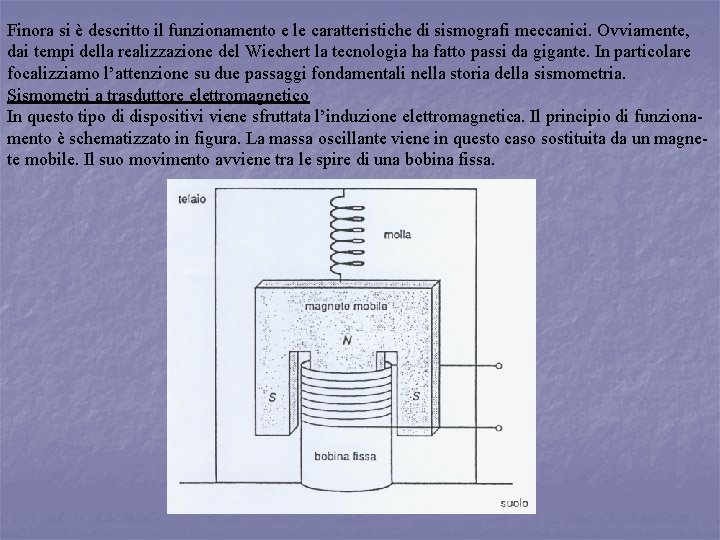 Finora si è descritto il funzionamento e le caratteristiche di sismografi meccanici. Ovviamente, dai tempi della realizzazione del Wiechert la tecnologia ha fatto passi da gigante. In particolare focalizziamo l'attenzione su due passaggi fondamentali nella storia della sismometria.

Sismometri a trasduttore elettromagnetico

In questo tipo di dispositivi viene sfruttata l'induzione elettromagnetica. Il principio di funzionamento è schematizzato in figura. La massa oscillante viene in questo caso sostituita da un magnete mobile. Il suo movimento avviene tra le spire di una bobina fissa.

telaio

molla

magnete mobile

N

S

S

bobina fissa

suolo