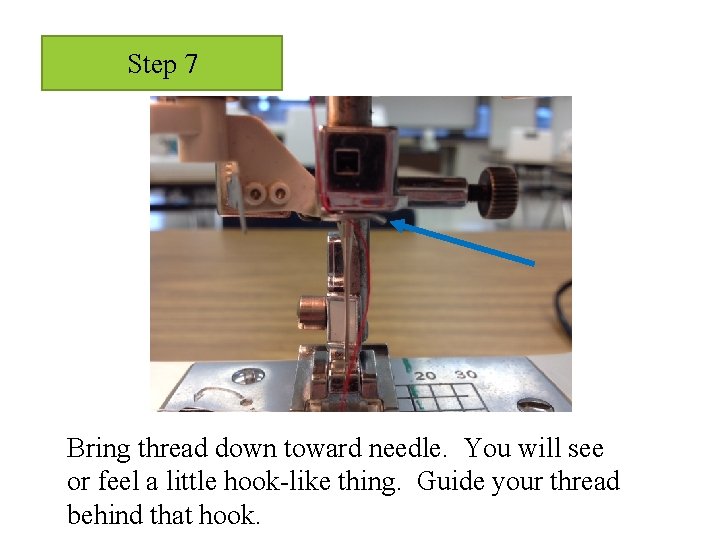 Step 7

20 30

Bring thread down toward needle. You will see or feel a little hook-like thing. Guide your thread behind that hook.