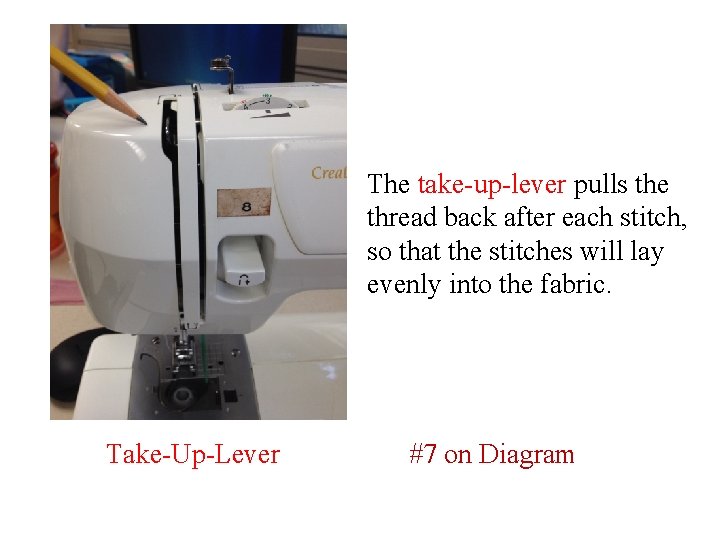 Creat

8

The take-up-lever pulls the thread back after each stitch, so that the stitches will lay evenly into the fabric.

Take-Up-Lever

#7 on Diagram