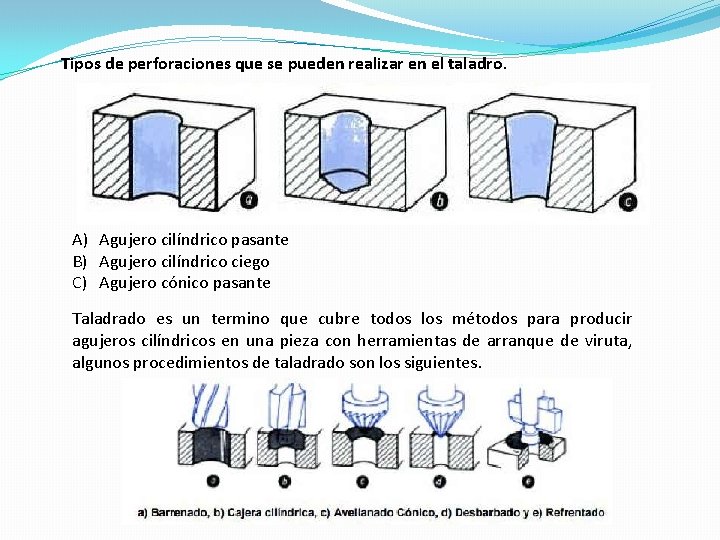 Tipos de perforaciones que se pueden realizar en el taladro.

a

b

c

A) Agujero cilíndrico pasante
B) Agujero cilíndrico ciego
C) Agujero cónico pasante

Taladrado es un termino que cubre todos los métodos para producir agujeros cilíndricos en una pieza con herramientas de arranque de viruta, algunos procedimientos de taladrado son los siguientes.

a

b

c

d

e

a) Barrenado, b) Cajera cilíndrica, c) Avellanado Cónico, d) Desbarbado y e) Refrentado