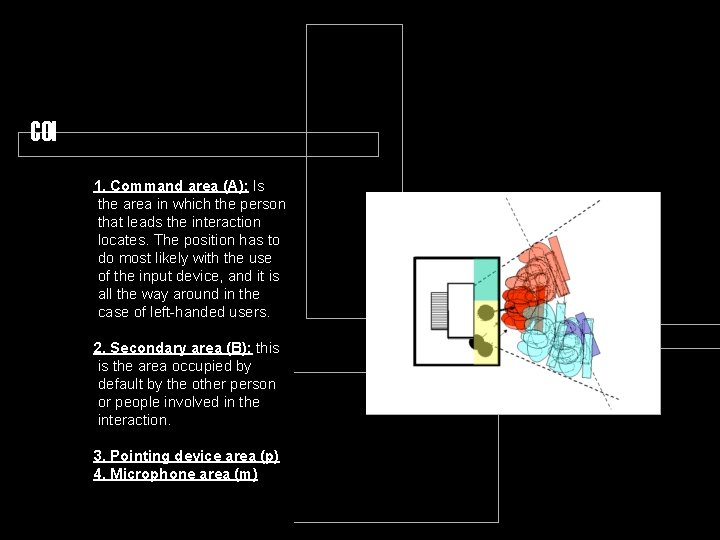 CCI

1. Command area (A): Is the area in which the person that leads the interaction locates. The position has to do most likely with the use of the input device, and it is all the way around in the case of left-handed users.

2. Secondary area (B): this is the area occupied by default by the other person or people involved in the interaction.

3. Pointing device area (p)
4. Microphone area (m)