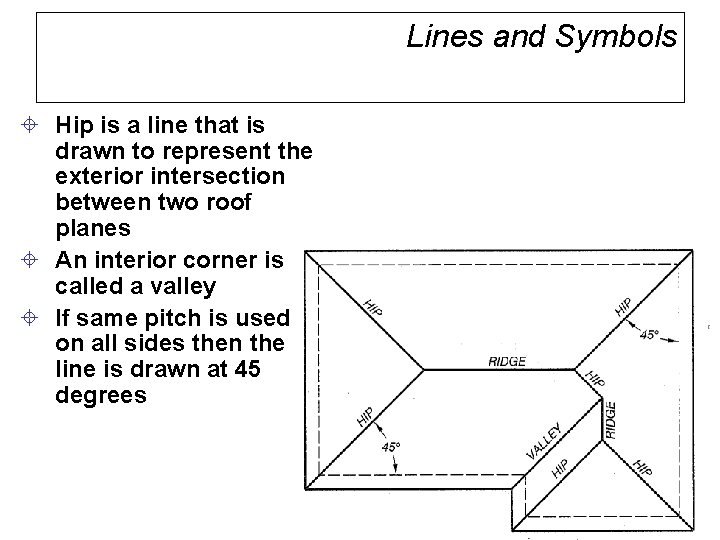 Lines and Symbols

Hip is a line that is drawn to represent the exterior intersection between two roof planes

An interior corner is called a valley

If same pitch is used on all sides then the line is drawn at 45 degrees

HIP

HIP

45°

RIDGE

HIP

HIP

45°

RIDGE

VALLEY

HIP

HIP