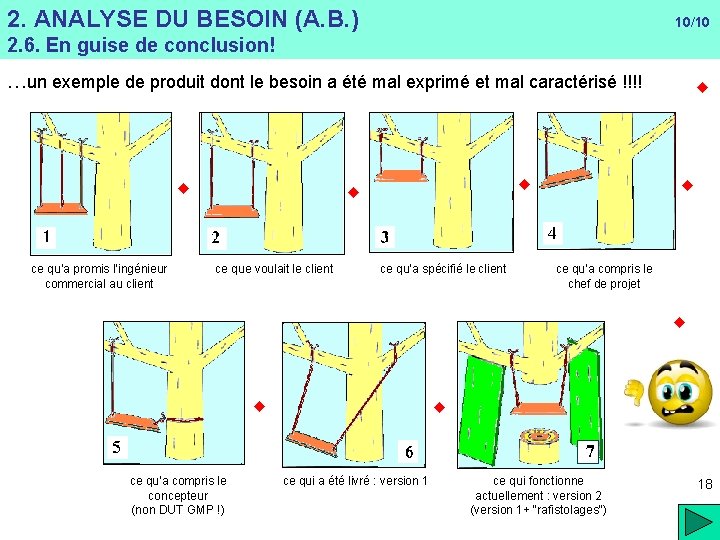 2. ANALYSE DU BESOIN (A.B.)
10/10
2.6. En guise de conclusion!

…un exemple de produit dont le besoin a été mal exprimé et mal caractérisé !!!!

1
ce qu'a promis l'ingénieur commercial au client

2
ce que voulait le client

3
ce qu'a spécifié le client

4
ce qu'a compris le chef de projet

5
ce qu'a compris le concepteur (non DUT GMP !)

6
ce qui a été livré : version 1

7
ce qui fonctionne actuellement : version 2 (version 1+ "rafistolages")

18