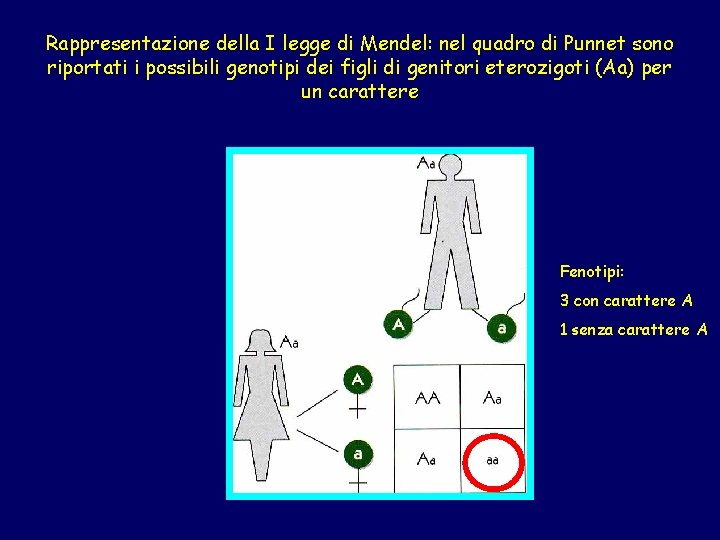 Rappresentazione della I legge di Mendel: nel quadro di Punnet sono riportati i possibili genotipi dei figli di genitori eterozigoti (Aa) per un carattere

Aa

A

a

Aa

A

a

| AA | Aa |
|---|---|
| Aa | aa |

Fenotipi:

3 con carattere A

1 senza carattere A