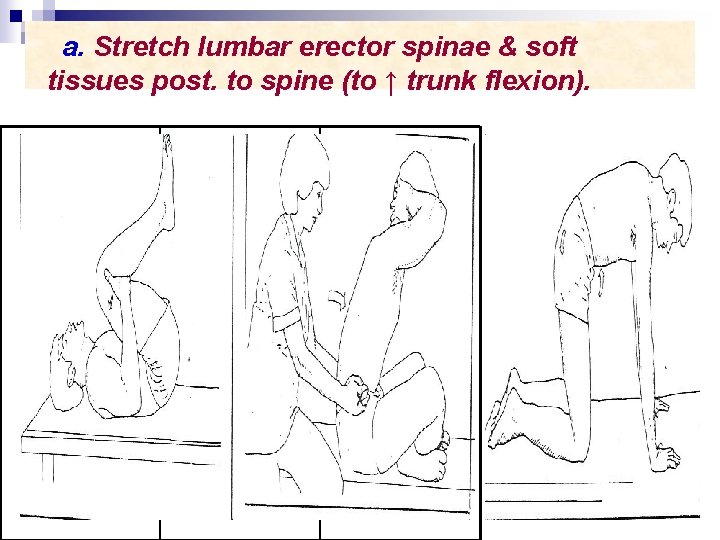 a. Stretch lumbar erector spinae & soft tissues post. to spine (to ↑ trunk flexion).