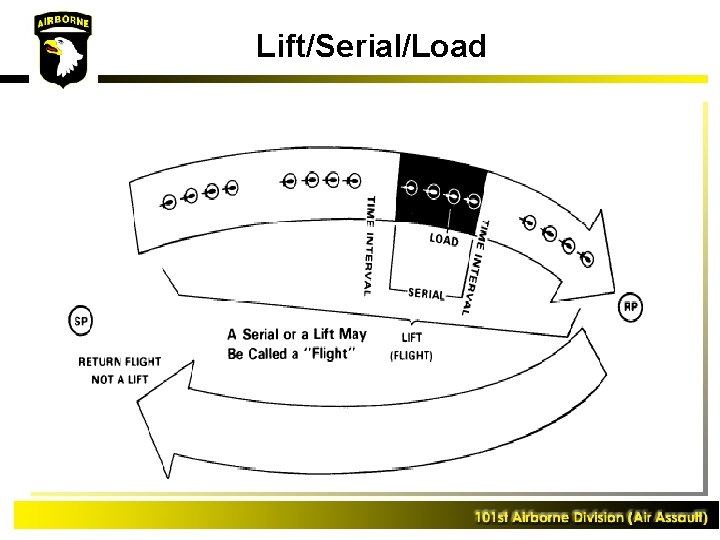 AIRBORNE

Lift/Serial/Load

TIME INTERVAL

LOAD

TIME INTERVAL

SERIAL

SP

RP

A Serial or a Lift May Be Called a "Flight"

LIFT (FLIGHT)

RETURN FLIGHT NOT A LIFT

101st Airborne Division (Air Assault)