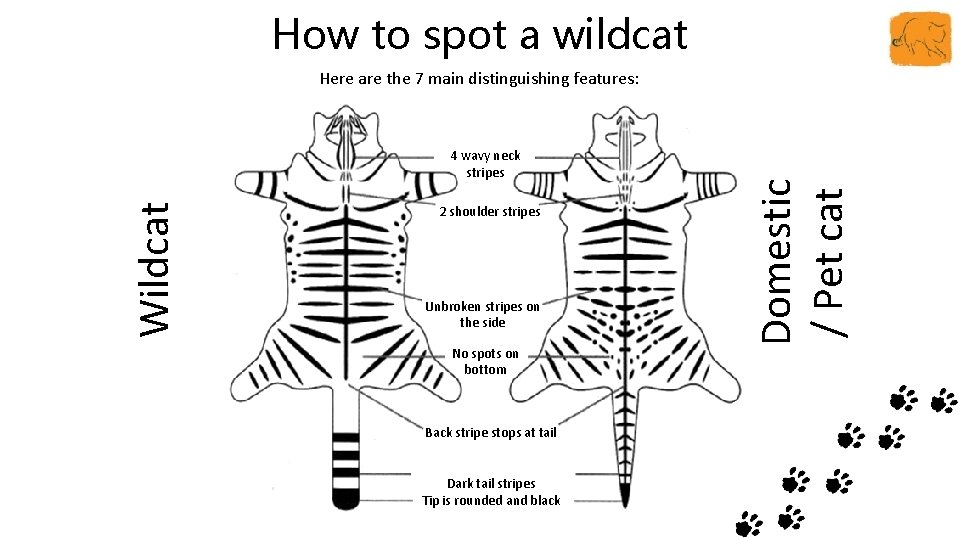 How to spot a wildcat

Here are the 7 main distinguishing features:

Wildcat

4 wavy neck stripes

2 shoulder stripes

Unbroken stripes on the side

No spots on bottom

Back stripe stops at tail

Dark tail stripes

Tip is rounded and black

Domestic / Pet cat