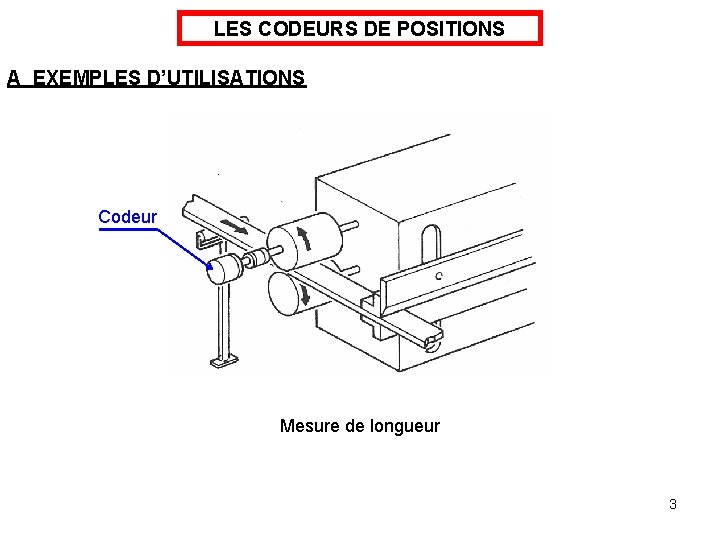 LES CODEURS DE POSITIONS

A EXEMPLES D'UTILISATIONS

Codeur

Mesure de longueur

3