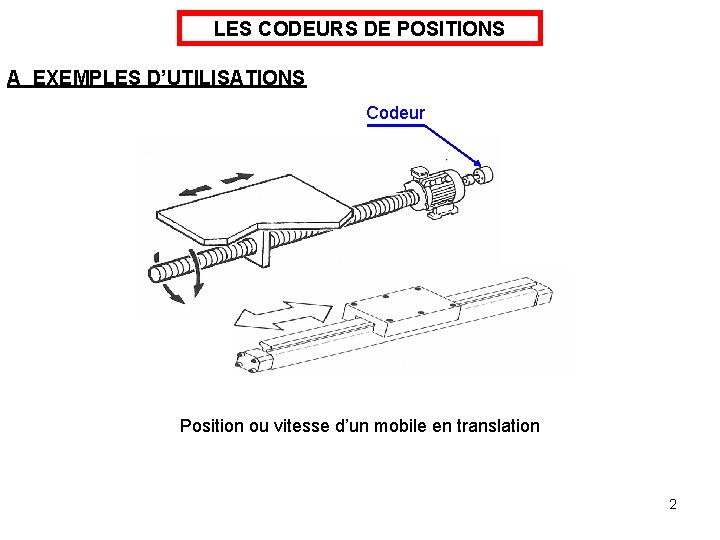 LES CODEURS DE POSITIONS

A EXEMPLES D'UTILISATIONS

Codeur

Position ou vitesse d'un mobile en translation

2