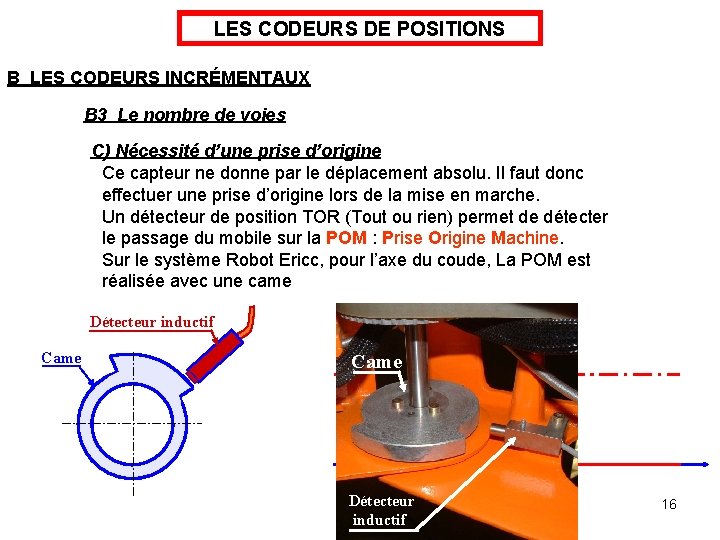 LES CODEURS DE POSITIONS

B LES CODEURS INCRÉMENTAUX

B3 Le nombre de voies

C) Nécessité d'une prise d'origine

Ce capteur ne donne par le déplacement absolu. Il faut donc effectuer une prise d'origine lors de la mise en marche.
Un détecteur de position TOR (Tout ou rien) permet de détecter le passage du mobile sur la POM : Prise Origine Machine.
Sur le système Robot Ericc, pour l'axe du coude, La POM est réalisée avec une came

Détecteur inductif

Came

Came

Détecteur inductif

16