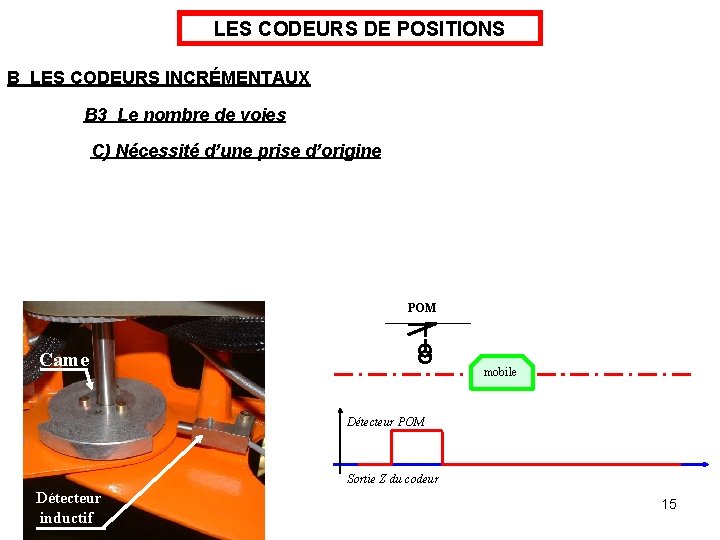 LES CODEURS DE POSITIONS

B LES CODEURS INCRÉMENTAUX

B3 Le nombre de voies

C) Nécessité d'une prise d'origine

Came

Détecteur inductif

POM

mobile

Détecteur POM

Sortie Z du codeur

15