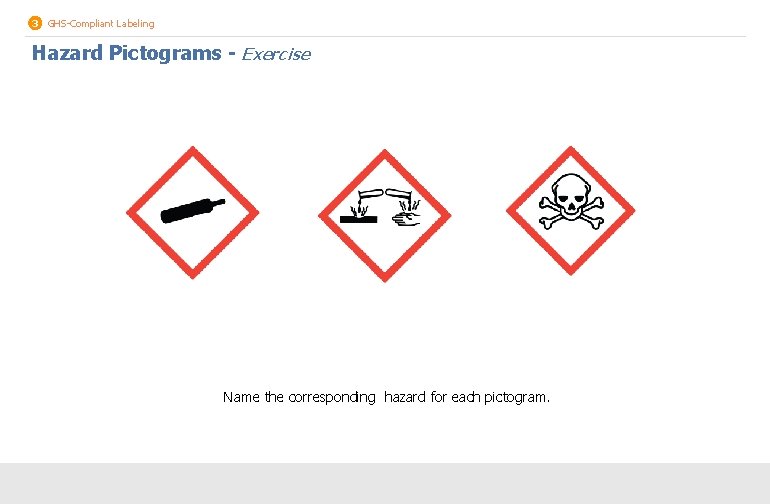 3 GHS-Compliant Labeling

Hazard Pictograms - Exercise

Name the corresponding hazard for each pictogram.