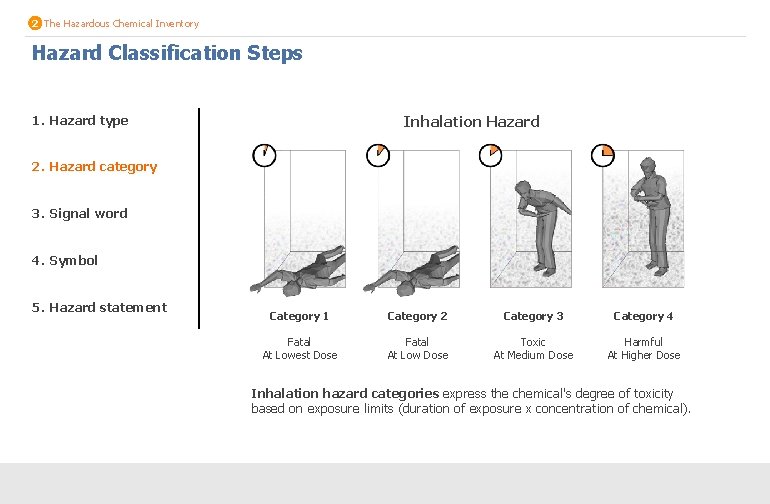 2 The Hazardous Chemical Inventory

Hazard Classification Steps

1. Hazard type

2. Hazard category

3. Signal word

4. Symbol

5. Hazard statement

Inhalation Hazard

Category 1
Fatal
At Lowest Dose

Category 2
Fatal
At Low Dose

Category 3
Toxic
At Medium Dose

Category 4
Harmful
At Higher Dose

Inhalation hazard categories express the chemical's degree of toxicity based on exposure limits (duration of exposure x concentration of chemical).