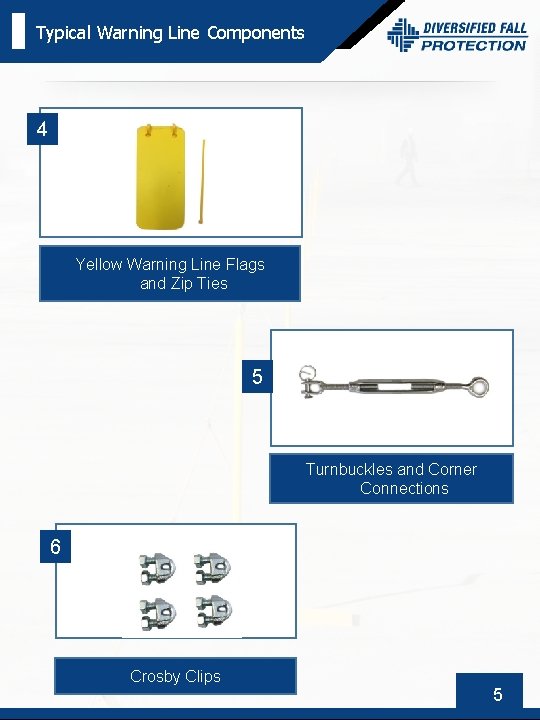 Typical Warning Line Components

DIVERSIFIED FALL PROTECTION

4

Yellow Warning Line Flags and Zip Ties

5

Turnbuckles and Corner Connections

6

Crosby Clips

5