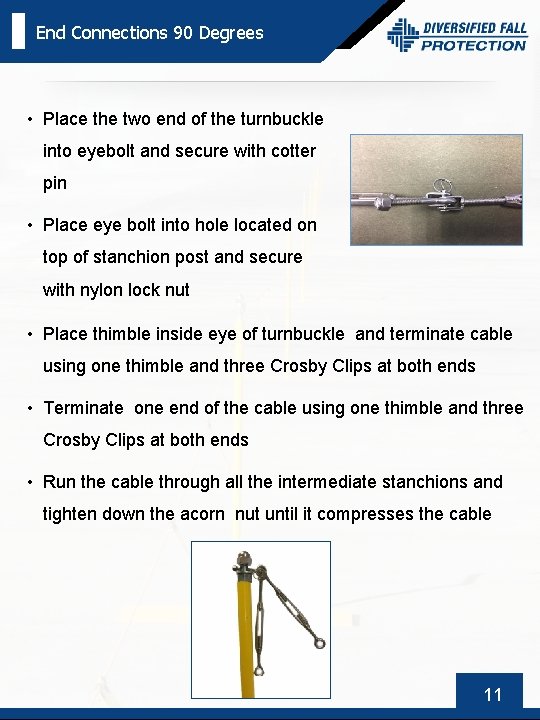 End Connections 90 Degrees

DIVERSIFIED FALL PROTECTION

• Place the two end of the turnbuckle into eyebolt and secure with cotter pin

• Place eye bolt into hole located on top of stanchion post and secure with nylon lock nut

• Place thimble inside eye of turnbuckle  and terminate cable using one thimble and three Crosby Clips at both ends

• Terminate  one end of the cable using one thimble and three Crosby Clips at both ends

• Run the cable through all the intermediate stanchions and tighten down the acorn  nut until it compresses the cable

11