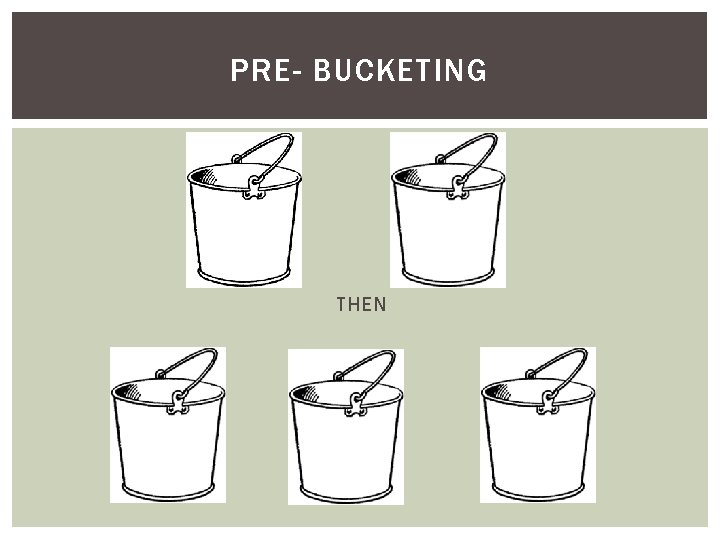 PRE- BUCKETING

THEN