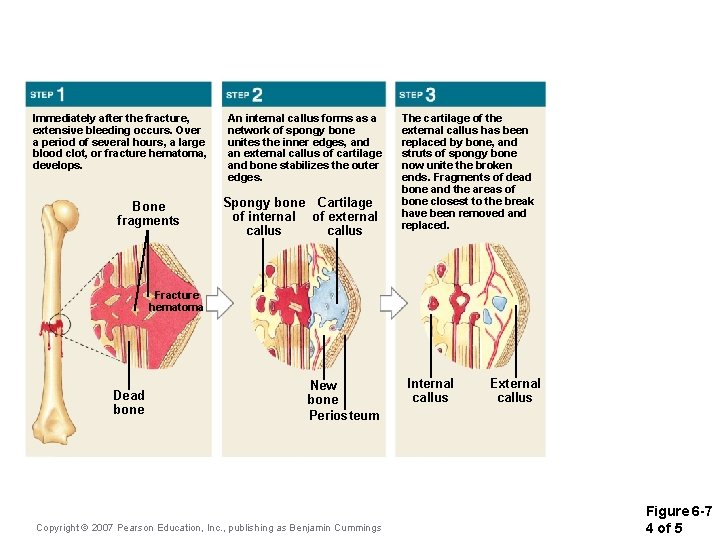 STEP 1

Immediately after the fracture, extensive bleeding occurs. Over a period of several hours, a large blood clot, or fracture hematoma, develops.

Bone fragments

Fracture hematoma

Dead bone

STEP 2

An internal callus forms as a network of spongy bone unites the inner edges, and an external callus of cartilage and bone stabilizes the outer edges.

Spongy bone of internal callus

Cartilage of external callus

New bone

Periosteum

STEP 3

The cartilage of the external callus has been replaced by bone, and struts of spongy bone now unite the broken ends. Fragments of dead bone and the areas of bone closest to the break have been removed and replaced.

Internal callus

External callus

Copyright © 2007 Pearson Education, Inc., publishing as Benjamin Cummings

Figure 6-7
4 of 5