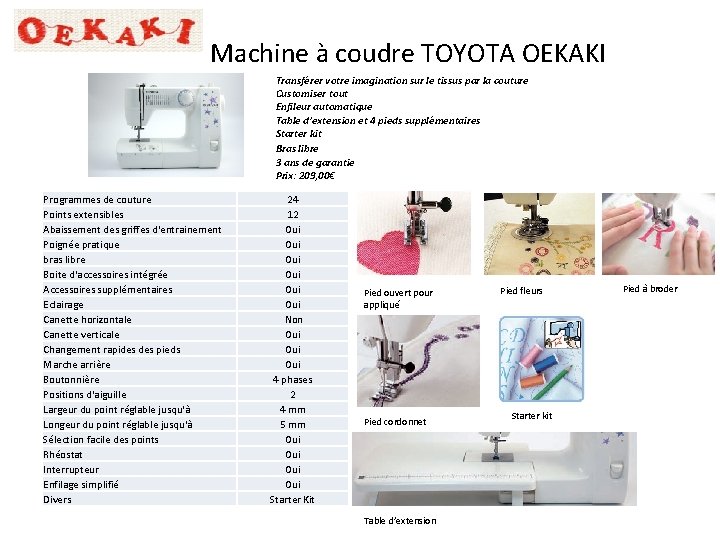 OEKAKI

Machine à coudre TOYOTA OEKAKI

Transférer votre imagination sur le tissus par la couture
Customiser tout
Enfileur automatique
Table d'extension et 4 pieds supplémentaires
Starter kit
Bras libre
3 ans de garantie
Prix: 209,00€

| | |
|---|---|
| Programmes de couture | 24 |
| Points extensibles | 12 |
| Abaissement des griffes d'entrainement | Oui |
| Poignée pratique | Oui |
| bras libre | Oui |
| Boite d'accessoires intégrée | Oui |
| Accessoires supplémentaires | Oui |
| Eclairage | Oui |
| Canette horizontale | Non |
| Canette verticale | Oui |
| Changement rapides des pieds | Oui |
| Marche arrière | Oui |
| Boutonnière | 4 phases |
| Positions d'aiguille | 2 |
| Largeur du point réglable jusqu'à | 4 mm |
| Longeur du point réglable jusqu'à | 5 mm |
| Sélection facile des points | Oui |
| Rhéostat | Oui |
| Interrupteur | Oui |
| Enfilage simplifié | Oui |
| Divers | Starter Kit |

Pied ouvert pour appliqué

Pied fleurs

Pied à broder

Pied cordonnet

Starter kit

Table d'extension