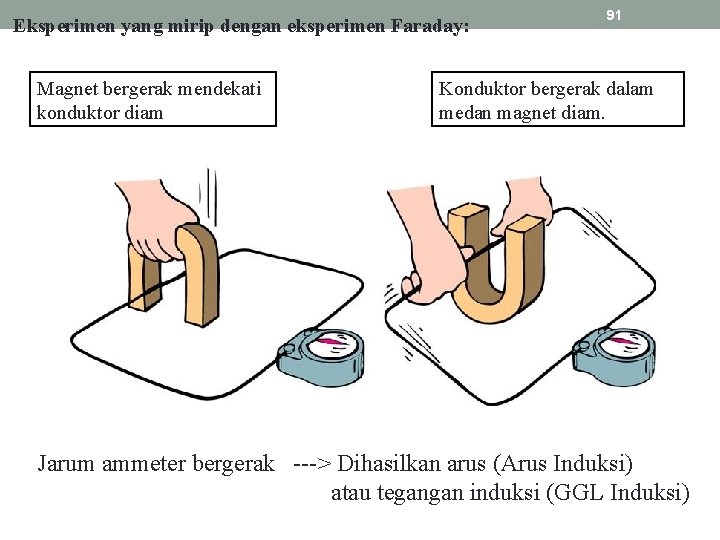 91

Eksperimen yang mirip dengan eksperimen Faraday:

Magnet bergerak mendekati konduktor diam

Konduktor bergerak dalam medan magnet diam.

Jarum ammeter bergerak ---> Dihasilkan arus (Arus Induksi) atau tegangan induksi (GGL Induksi)