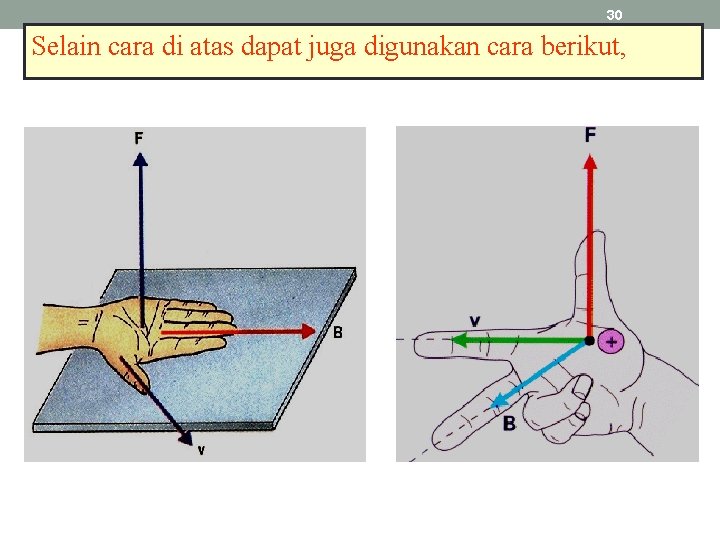 30

Selain cara di atas dapat juga digunakan cara berikut,

F

B

v

F

v

+

B