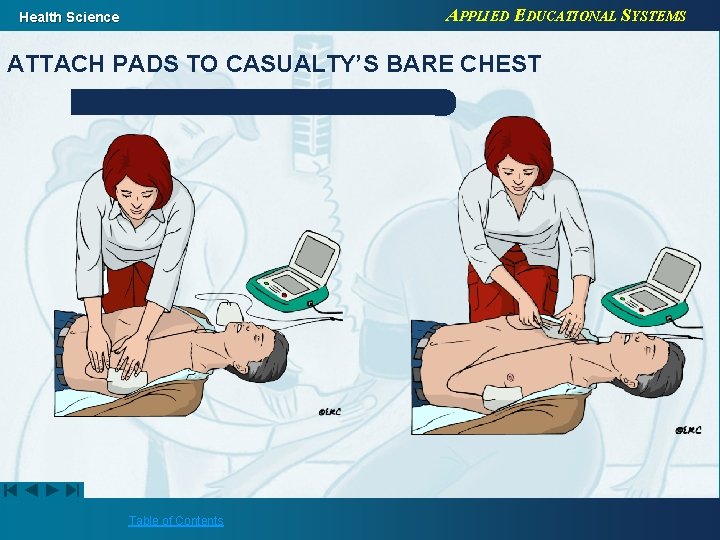 Health Science

APPLIED EDUCATIONAL SYSTEMS

ATTACH PADS TO CASUALTY'S BARE CHEST

©ERC

©ERC

Table of Contents