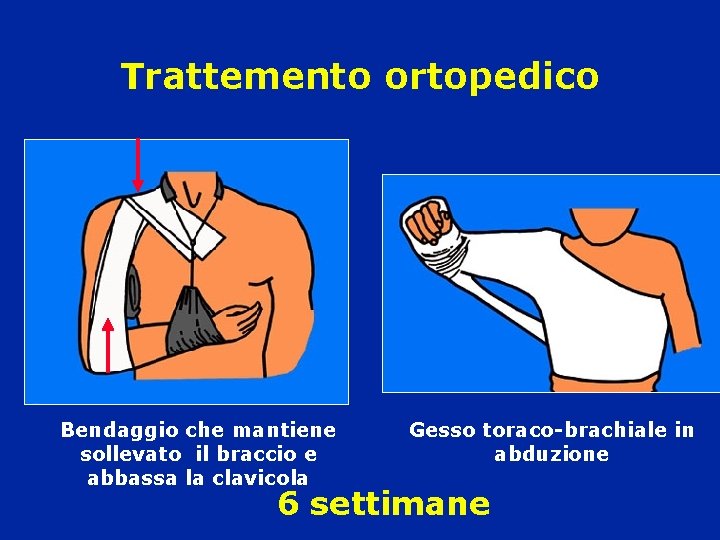 Trattemento ortopedico

Bendaggio che mantiene sollevato il braccio e abbassa la clavicola

Gesso toraco-brachiale in abduzione

6 settimane