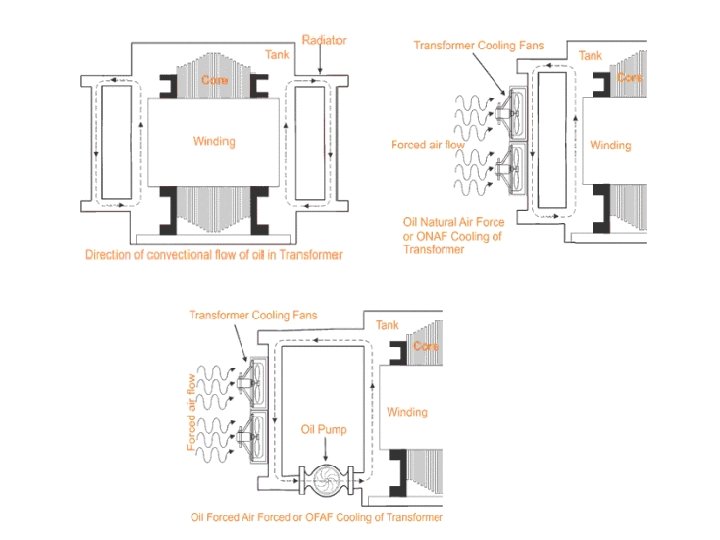 Radiator

Tank

Core

Winding

Direction of convectional flow of oil in Transformer

Transformer Cooling Fans

Tank

Core

Forced air flow

Winding

Oil Natural Air Force or ONAF Cooling of Transformer

Transformer Cooling Fans

Tank

Core

Forced air flow

Winding

Oil Pump

Oil Forced Air Forced or OFAF Cooling of Transformer