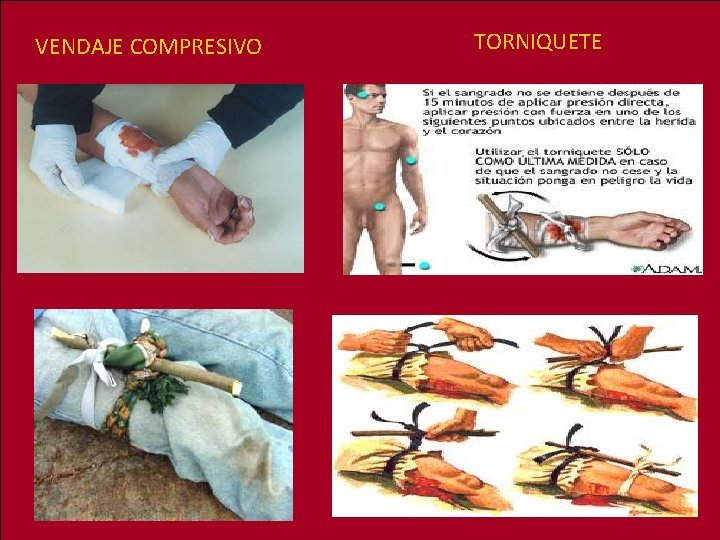 VENDAJE COMPRESIVO

TORNIQUETE

Si el sangrado no se detiene después de 15 minutos de aplicar presión directa, aplicar presión con fuerza en uno de los siguientes puntos ubicados entre la herida y el corazón

Utilizar el torniquete SÓLO COMO ÚLTIMA MEDIDA en caso de que el sangrado no cese y la situación ponga en peligro la vida

ADAM.