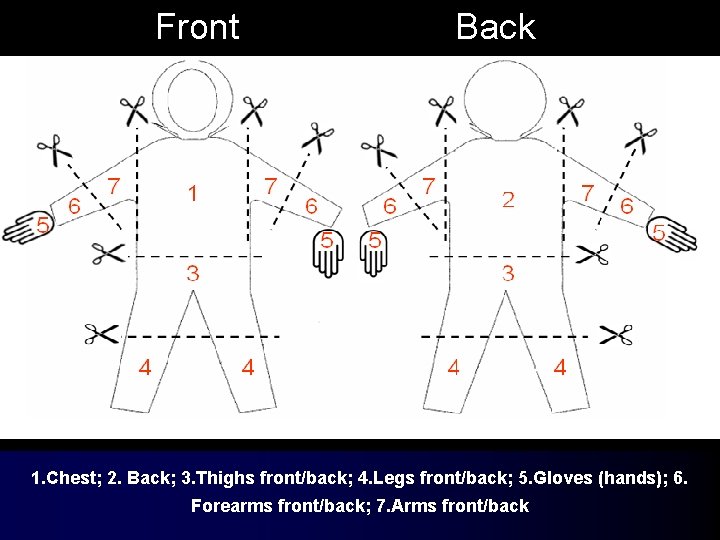 Front

Back

7
1
7
6
6
5
5
3
4
4

7
2
7
6
6
5
5
3
4
4

1.Chest; 2. Back; 3.Thighs front/back; 4.Legs front/back; 5.Gloves (hands); 6. Forearms front/back; 7.Arms front/back