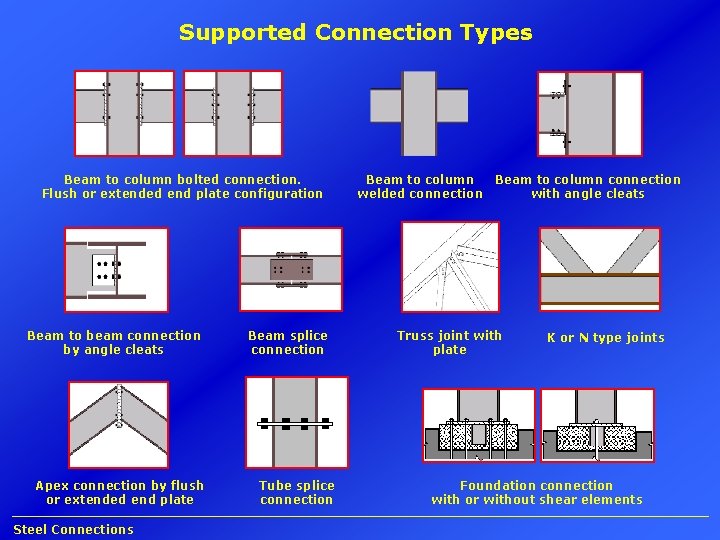 Supported Connection Types

Beam to column bolted connection.
Flush or extended end plate configuration

Beam to column
welded connection

Beam to column connection
with angle cleats

Beam to beam connection
by angle cleats

Beam splice
connection

Truss joint with
plate

K or N type joints

Apex connection by flush
or extended end plate

Tube splice
connection

Foundation connection
with or without shear elements

Steel Connections