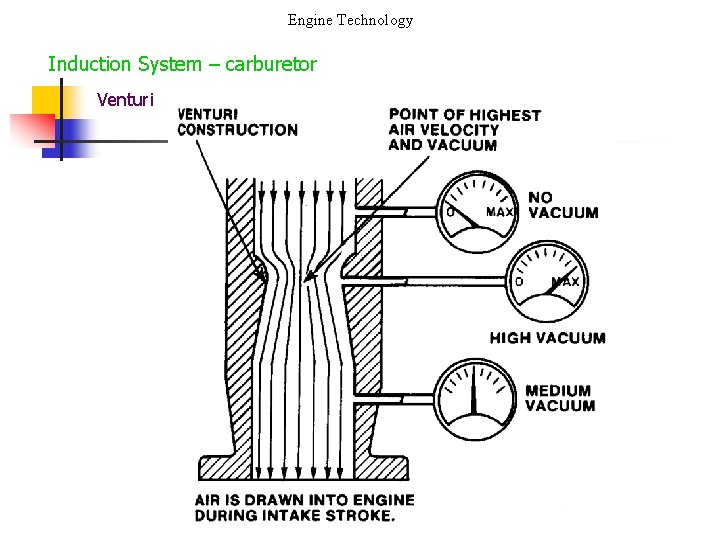 Engine Technology

Induction System – carburetor

Venturi

VENTURI CONSTRUCTION

POINT OF HIGHEST AIR VELOCITY AND VACUUM

O

MAX

NO VACUUM

O

MAX

HIGH VACUUM

MEDIUM VACUUM

AIR IS DRAWN INTO ENGINE DURING INTAKE STROKE.