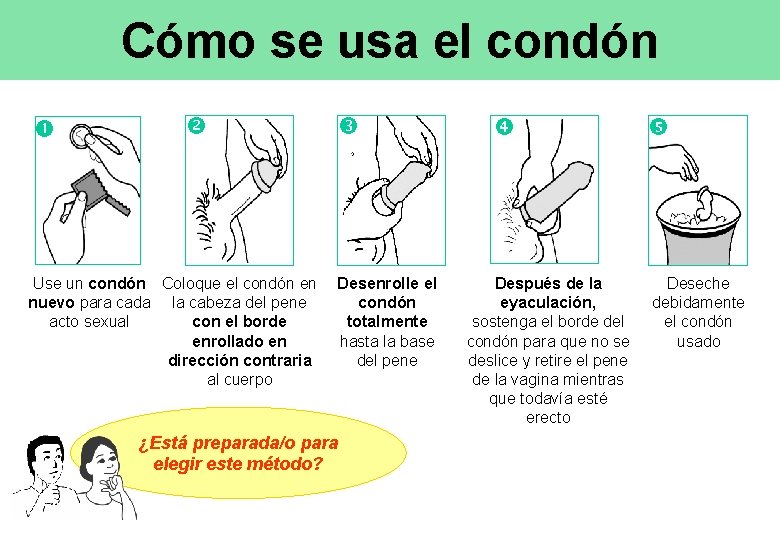 Cómo se usa el condón

1

Use un condón nuevo para cada acto sexual

2

Coloque el condón en la cabeza del pene con el borde enrollado en dirección contraria al cuerpo

3

Desenrolle el condón totalmente hasta la base del pene

4

Después de la eyaculación, sostenga el borde del condón para que no se deslice y retire el pene de la vagina mientras que todavía esté erecto

5

Deseche debidamente el condón usado

¿Está preparada/o para elegir este método?