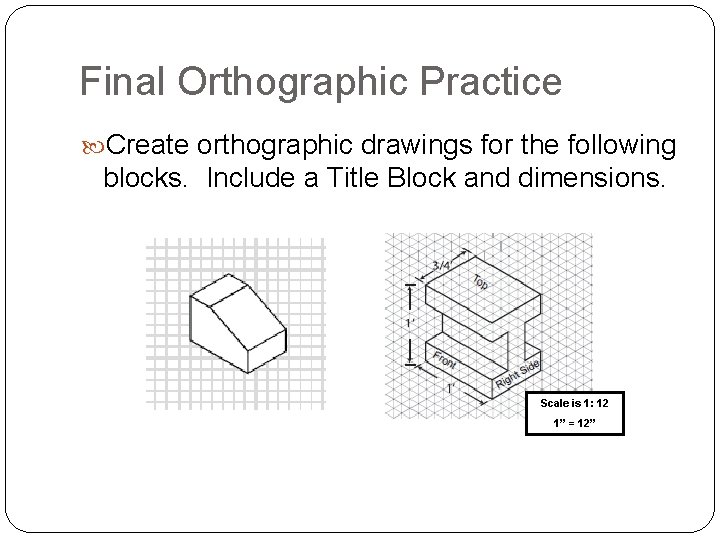 Final Orthographic Practice

Create orthographic drawings for the following blocks. Include a Title Block and dimensions.

3/4'

Top

1'

Front

Right Side

1'

Scale is 1: 12
1" = 12"