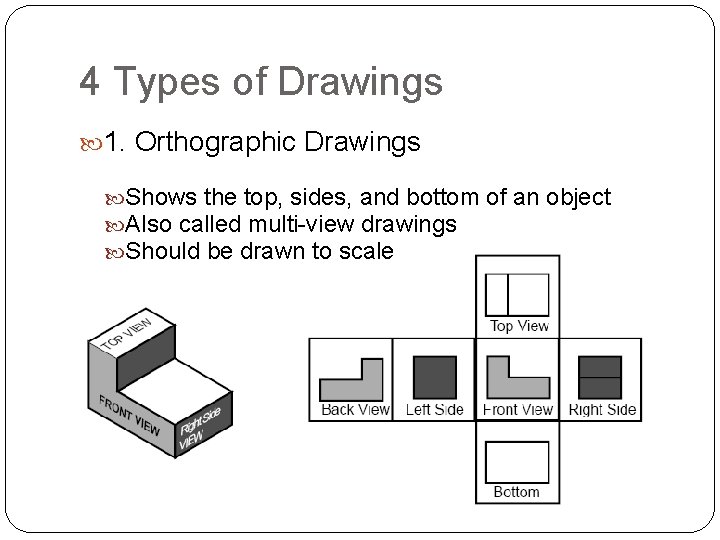 4 Types of Drawings

1. Orthographic Drawings

Shows the top, sides, and bottom of an object
Also called multi-view drawings
Should be drawn to scale

TOP VIEW
FRONT VIEW
Right Side VIEW

Top View
Back View
Left Side
Front View
Right Side
Bottom