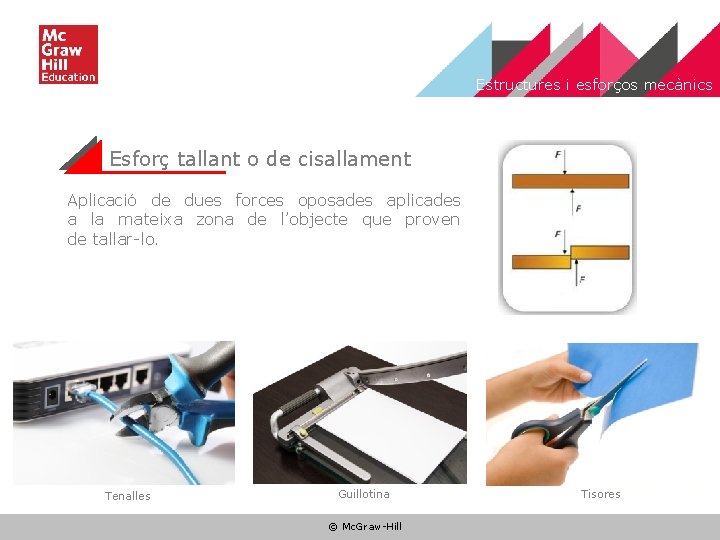 Mc Graw Hill Education

Estructures i esforços mecànics

Esforç tallant o de cisallament

Aplicació de dues forces oposades aplicades a la mateixa zona de l'objecte que proven de tallar-lo.

F

F

F

F

Tenalles

Guillotina

Tisores

© McGraw-Hill