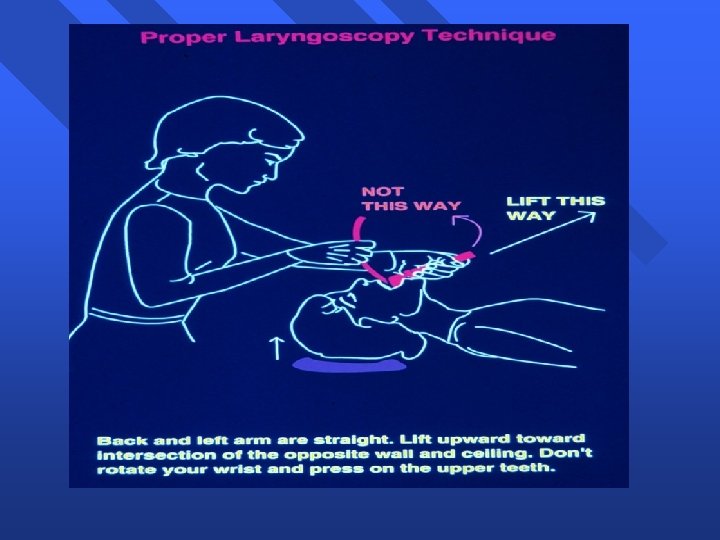 Proper Laryngoscopy Technique

NOT THIS WAY

LIFT THIS WAY

Back and left arm are straight. Lift upward toward intersection of the opposite wall and ceiling. Don't rotate your wrist and press on the upper teeth.