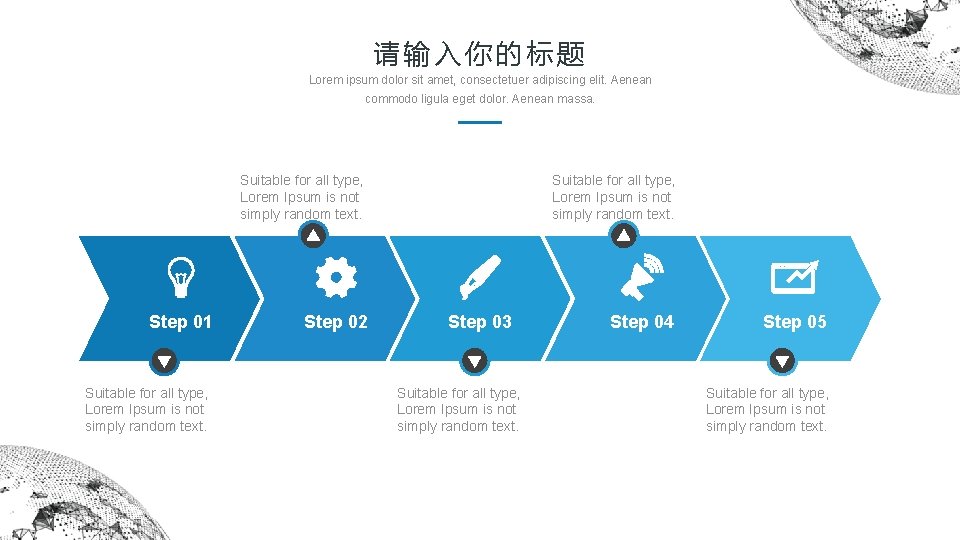 请输入你的标题

Lorem ipsum dolor sit amet, consectetuer adipiscing elit. Aenean commodo ligula eget dolor. Aenean massa.

Suitable for all type, Lorem Ipsum is not simply random text.

Suitable for all type, Lorem Ipsum is not simply random text.

Step 01

Step 02

Step 03

Step 04

Step 05

Suitable for all type, Lorem Ipsum is not simply random text.

Suitable for all type, Lorem Ipsum is not simply random text.

Suitable for all type, Lorem Ipsum is not simply random text.