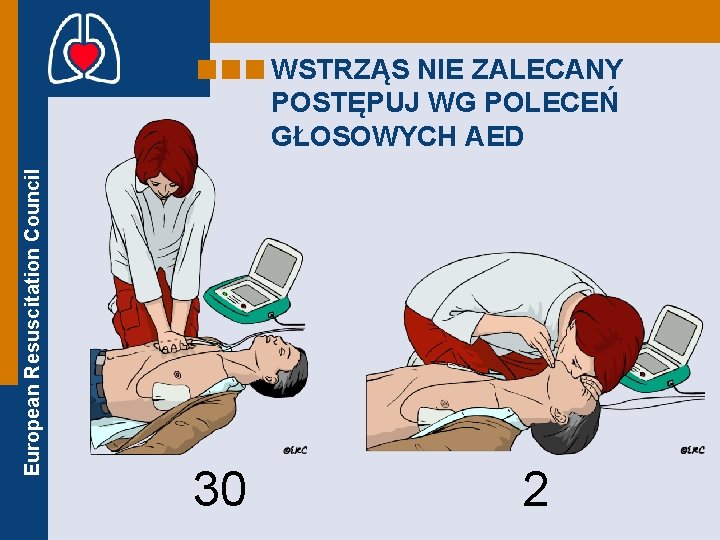 European Resuscitation Council

WSTRZĄS NIE ZALECANY
POSTĘPUJ WG POLECEŃ
GŁOSOWYCH AED

©ERC

©ERC

30

2