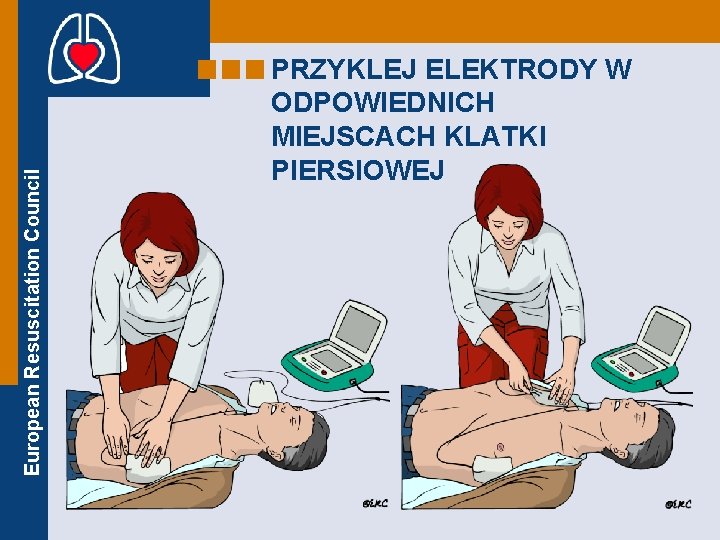 European Resuscitation Council

PRZYKLEJ ELEKTRODY W ODPOWIEDNICH MIEJSCACH KLATKI PIERSIOWEJ

©ERC

©ERC