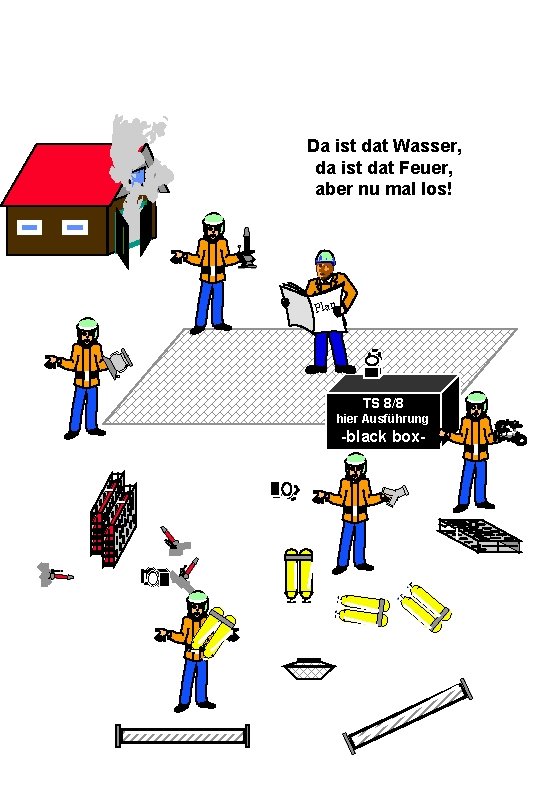 Da ist dat Wasser,
da ist dat Feuer,
aber nu mal los!

Plan

TS 8/8
hier Ausführung
-black box-