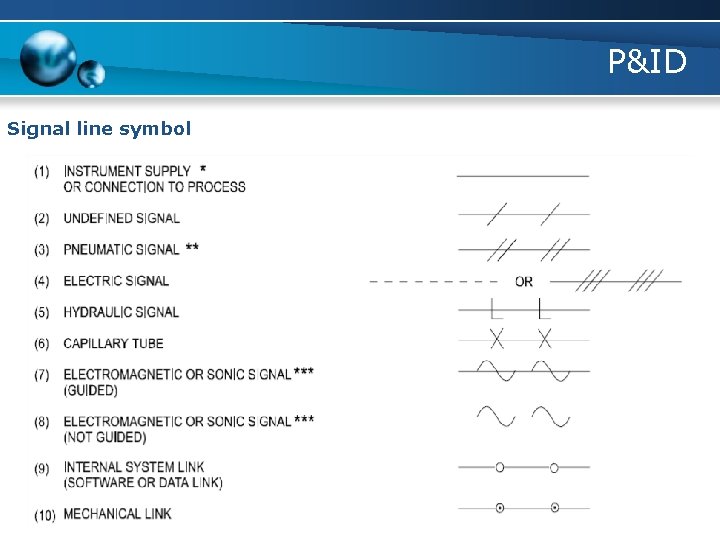 P&ID

Signal line symbol

(1) INSTRUMENT SUPPLY *
OR CONNECTION TO PROCESS

(2) UNDEFINED SIGNAL

(3) PNEUMATIC SIGNAL **

(4) ELECTRIC SIGNAL

OR

(5) HYDRAULIC SIGNAL

(6) CAPILLARY TUBE

(7) ELECTROMAGNETIC OR SONIC SIGNAL ***
(GUIDED)

(8) ELECTROMAGNETIC OR SONIC SIGNAL ***
(NOT GUIDED)

(9) INTERNAL SYSTEM LINK
(SOFTWARE OR DATA LINK)

(10) MECHANICAL LINK