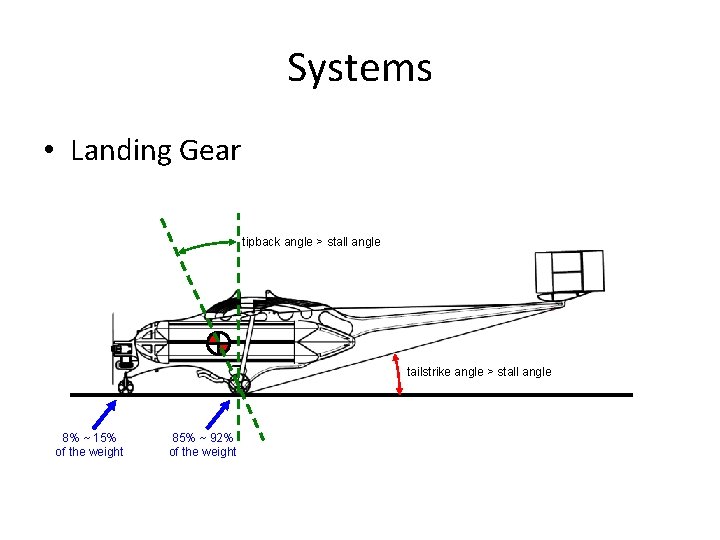 Systems

• Landing Gear

tipback angle > stall angle

tailstrike angle > stall angle

8% ~ 15% of the weight

85% ~ 92% of the weight