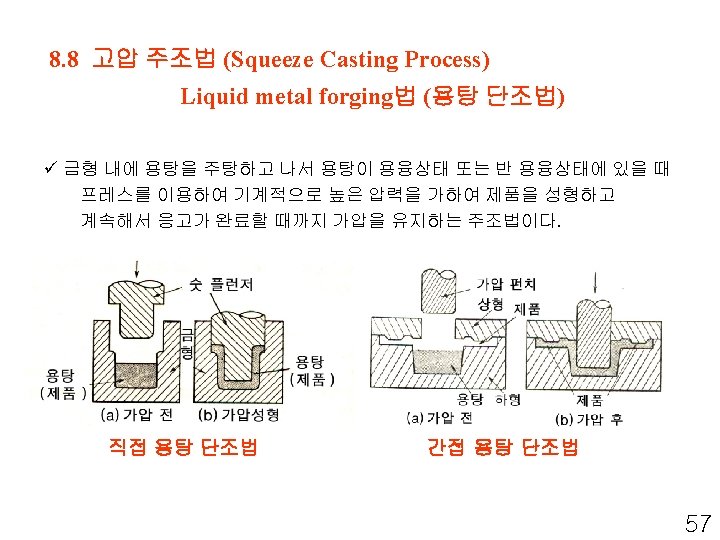 8.8 고압 주조법 (Squeeze Casting Process)
Liquid metal forging법 (용탕 단조법)

✓ 금형 내에 용탕을 주탕하고 나서 용탕이 용융상태 또는 반 용융상태에 있을 때 프레스를 이용하여 기계적으로 높은 압력을 가하여 제품을 성형하고 계속해서 응고가 완료할 때까지 가압을 유지하는 주조법이다.

숫 플런저
금형
용탕 (제품)
용탕 (제품)
(a) 가압 전
(b) 가압성형
직접 용탕 단조법

가압 펀치
상형
제품
용탕
하형
제품
(a) 가압 전
(b) 가압 후
간접 용탕 단조법

57