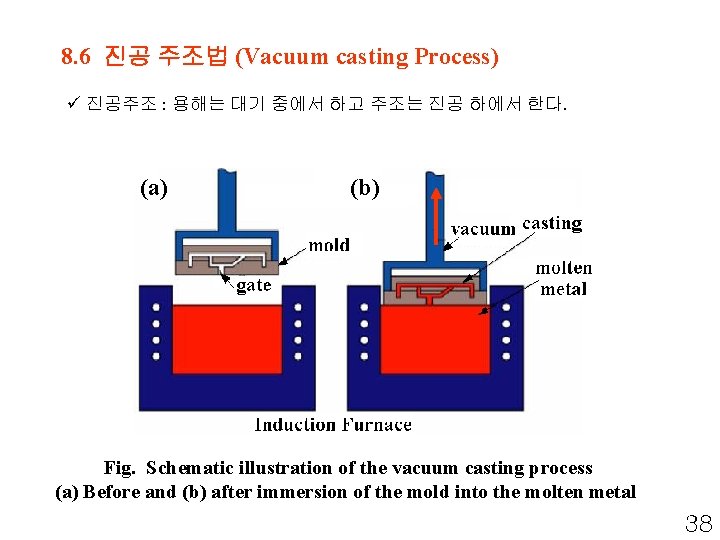 8.6 진공 주조법 (Vacuum casting Process)

✓ 진공주조 : 용해는 대기 중에서 하고 주조는 진공 하에서 한다.

(a)

mold

gate

(b)

vacuum

casting

molten metal

Induction Furnace

Fig. Schematic illustration of the vacuum casting process
(a) Before and (b) after immersion of the mold into the molten metal

38