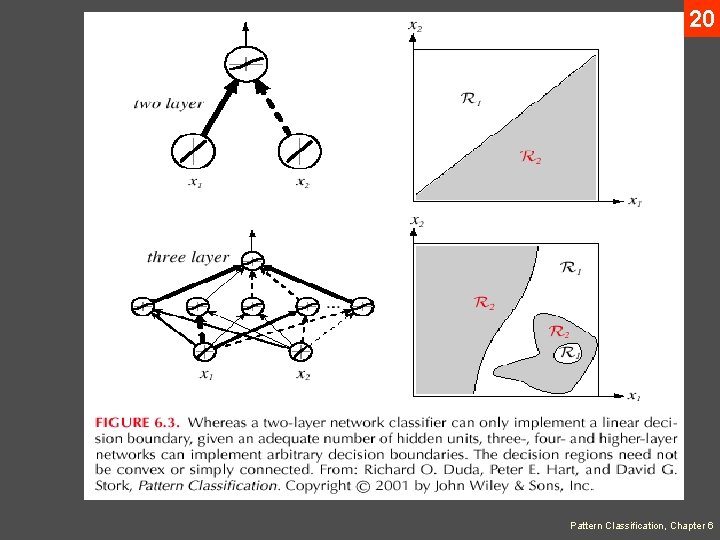 20

two layer

$x_1$ $x_2$

$x_2$

$\mathcal{R}_1$

$\mathcal{R}_2$

$x_1$

three layer

$x_1$ $x_2$

$x_2$

$\mathcal{R}_1$

$\mathcal{R}_2$

$\mathcal{R}_2$

$\mathcal{R}_1$

$x_1$

FIGURE 6.3. Whereas a two-layer network classifier can only implement a linear decision boundary, given an adequate number of hidden units, three-, four- and higher-layer networks can implement arbitrary decision boundaries. The decision regions need not be convex or simply connected. From: Richard O. Duda, Peter E. Hart, and David G. Stork, Pattern Classification. Copyright © 2001 by John Wiley & Sons, Inc.

Pattern Classification, Chapter 6