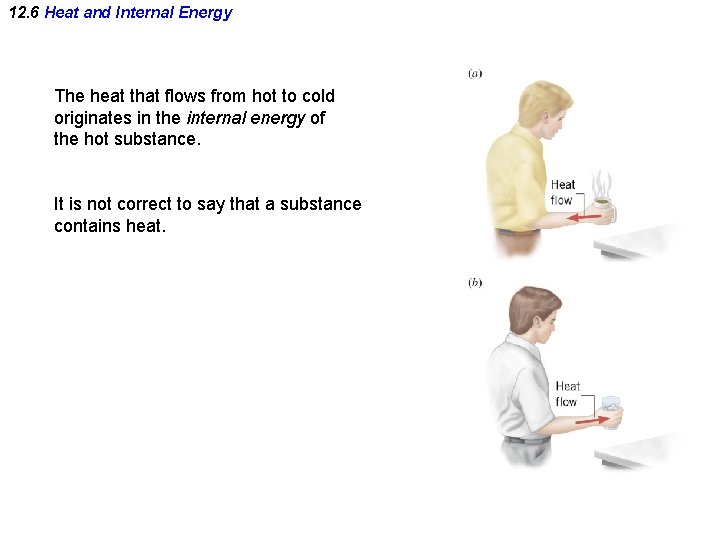 12.6 Heat and Internal Energy

The heat that flows from hot to cold originates in the internal energy of the hot substance.

It is not correct to say that a substance contains heat.

(a)

Heat flow

(b)

Heat flow