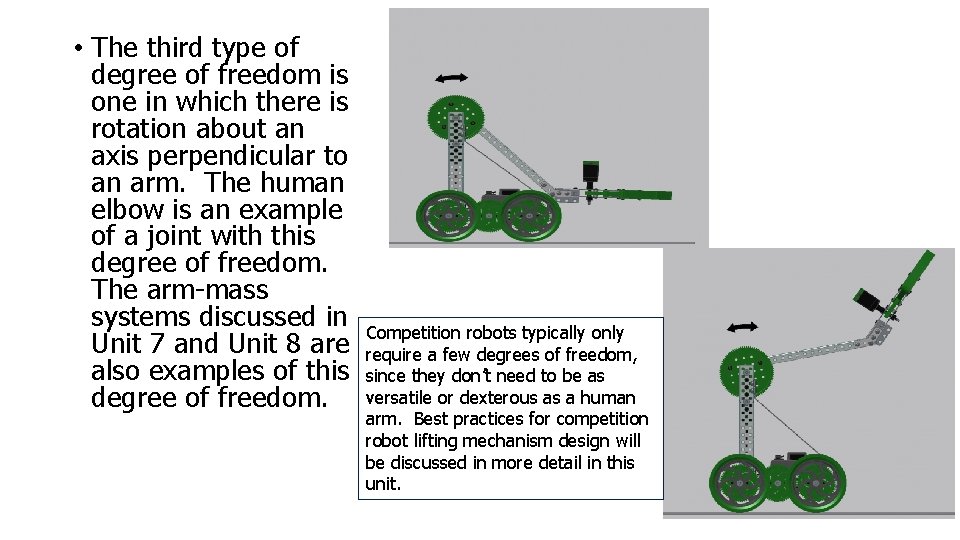 • The third type of degree of freedom is one in which there is rotation about an axis perpendicular to an arm. The human elbow is an example of a joint with this degree of freedom. The arm-mass systems discussed in Unit 7 and Unit 8 are also examples of this degree of freedom.

Competition robots typically only require a few degrees of freedom, since they don't need to be as versatile or dexterous as a human arm. Best practices for competition robot lifting mechanism design will be discussed in more detail in this unit.