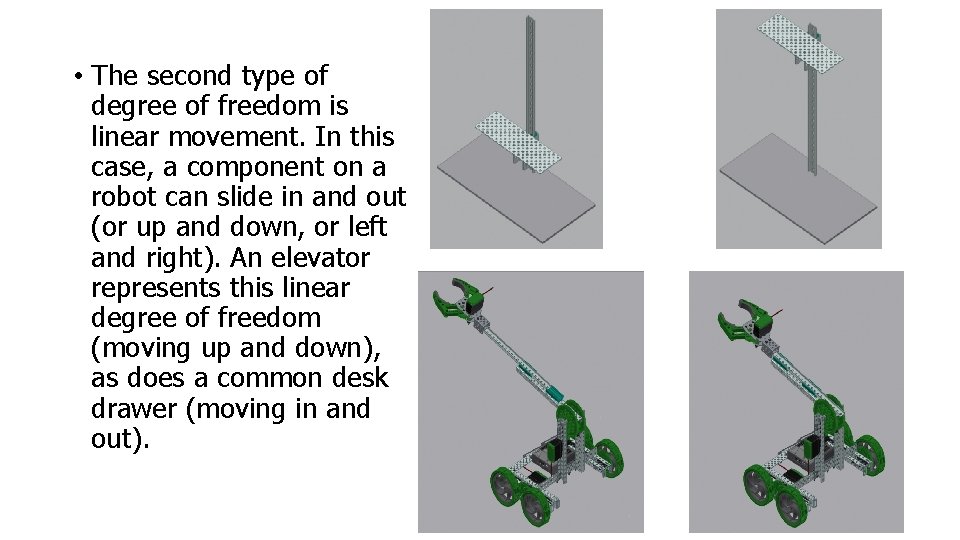 • The second type of degree of freedom is linear movement. In this case, a component on a robot can slide in and out (or up and down, or left and right). An elevator represents this linear degree of freedom (moving up and down), as does a common desk drawer (moving in and out).