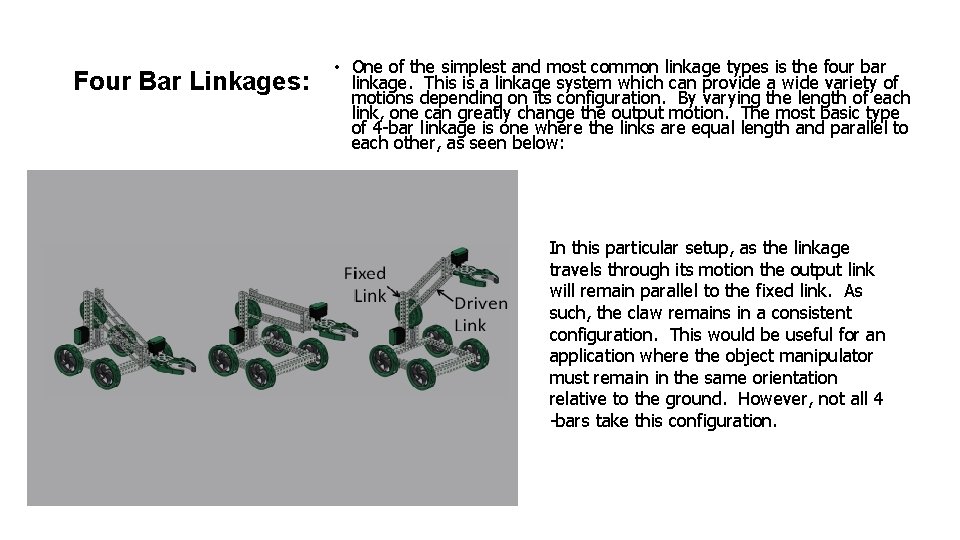 Four Bar Linkages:

• One of the simplest and most common linkage types is the four bar linkage. This is a linkage system which can provide a wide variety of motions depending on its configuration. By varying the length of each link, one can greatly change the output motion. The most basic type of 4-bar linkage is one where the links are equal length and parallel to each other, as seen below:

Fixed Link

Driven Link

In this particular setup, as the linkage travels through its motion the output link will remain parallel to the fixed link. As such, the claw remains in a consistent configuration. This would be useful for an application where the object manipulator must remain in the same orientation relative to the ground. However, not all 4 -bars take this configuration.